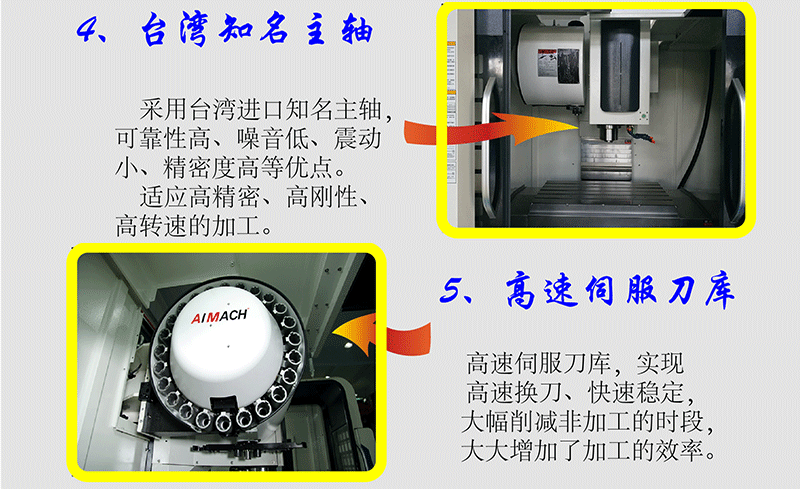 4、台湾知名主轴

采用台湾进口知名主轴，可靠性高、噪音低、震动小、精密度高等优点。

适应高精密、高刚性、高转速的加工。

AIMACH

5、高速伺服刀库

高速伺服刀库，实现高速换刀、快速稳定，大幅削减非加工的时段，大大增加了加工的效率。